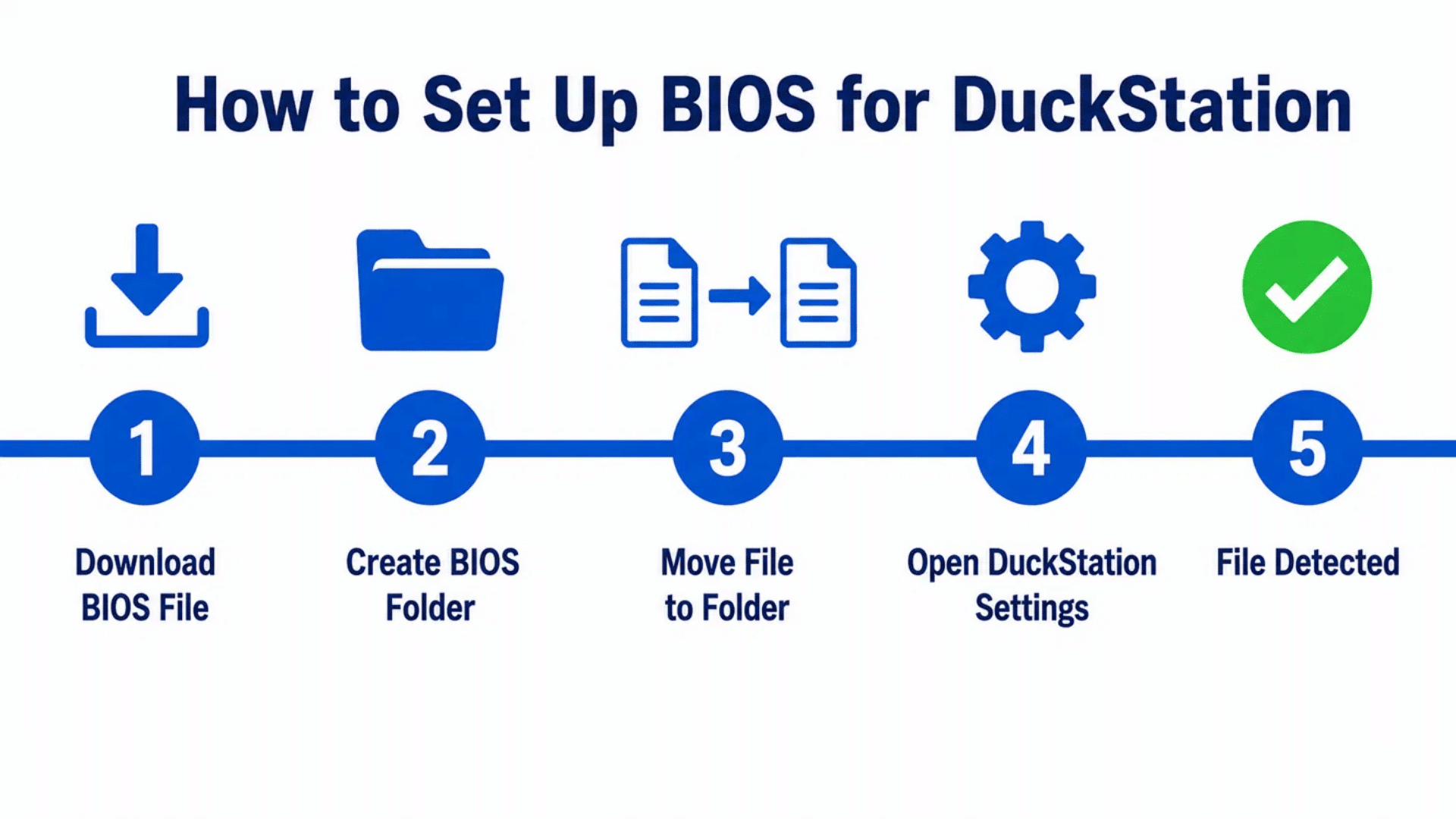 How to Set Up BIOS for DuckStation

1
Download BIOS File

2
Create BIOS Folder

3
Move File to Folder

4
Open DuckStation Settings

5
File Detected